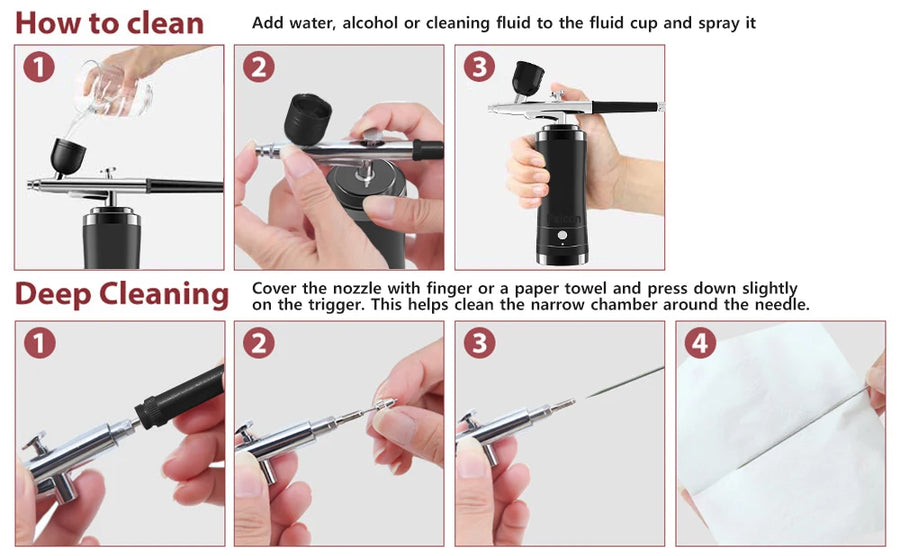 How to clean

Add water, alcohol or cleaning fluid to the fluid cup and spray it

1

2

3

Deep Cleaning

Cover the nozzle with finger or a paper towel and press down slightly on the trigger. This helps clean the narrow chamber around the needle.

1

2

3

4